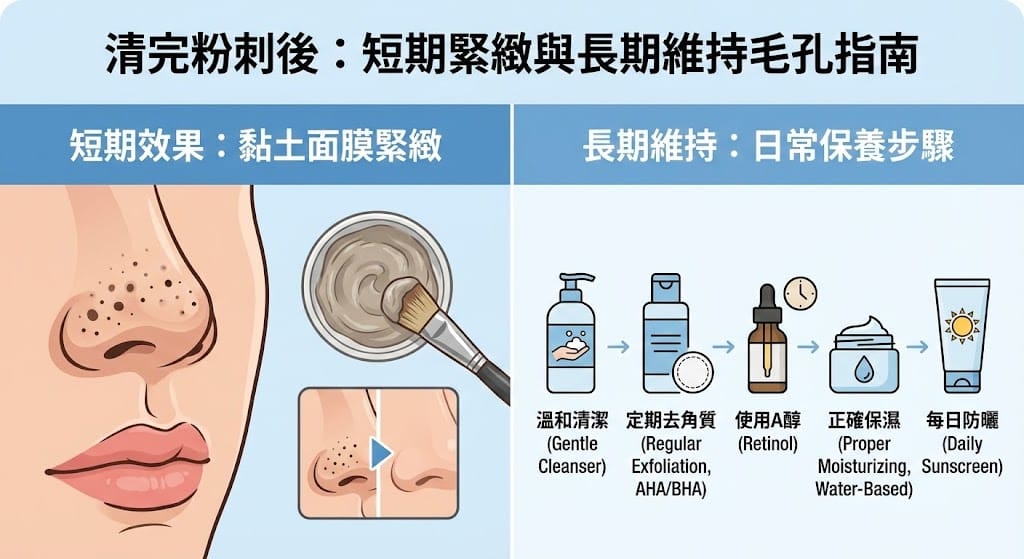 清完粉刺後：短期緊緻與長期維持毛孔指南

短期效果：黏土面膜緊緻

長期維持：日常保養步驟

溫和清潔
(Gentle Cleanser)

定期去角質
(Regular Exfoliation, AHA/BHA)

使用A醇
(Retinol)

正確保濕
(Proper Moisturizing, Water-Based)

每日防曬
(Daily Sunscreen)